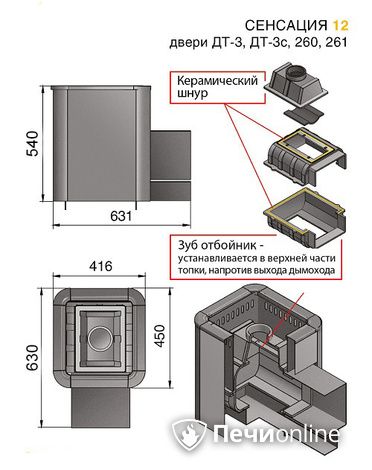 СЕНСАЦИЯ 12
двери ДТ-3, ДТ-3с, 260, 261

Керамический шнур

540

631

Зуб отбойник - устанавливается в верхней части топки, напротив выхода дымохода

416

630

450

Печиonline